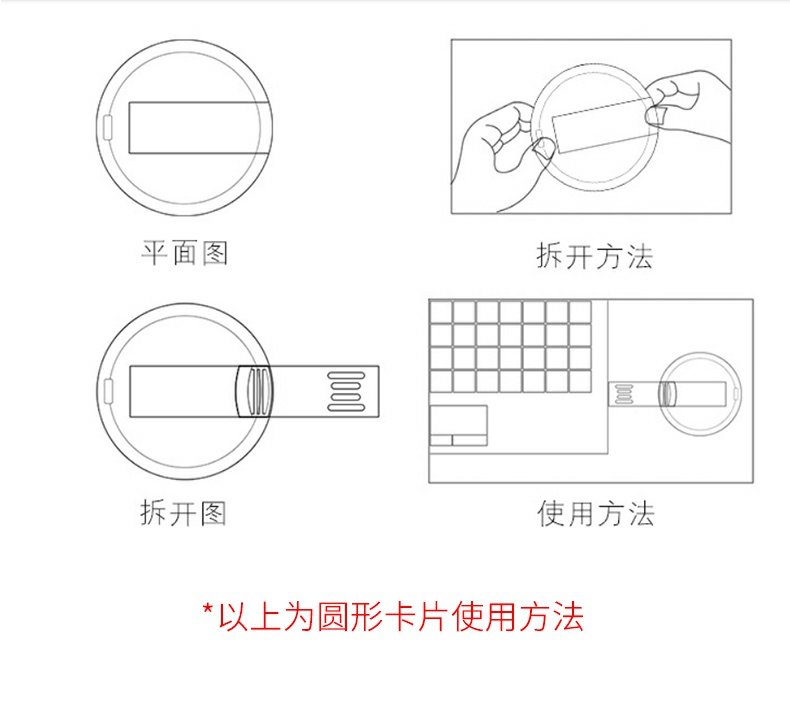 平面图

拆开方法

拆开图

使用方法

*以上为圆形卡片使用方法